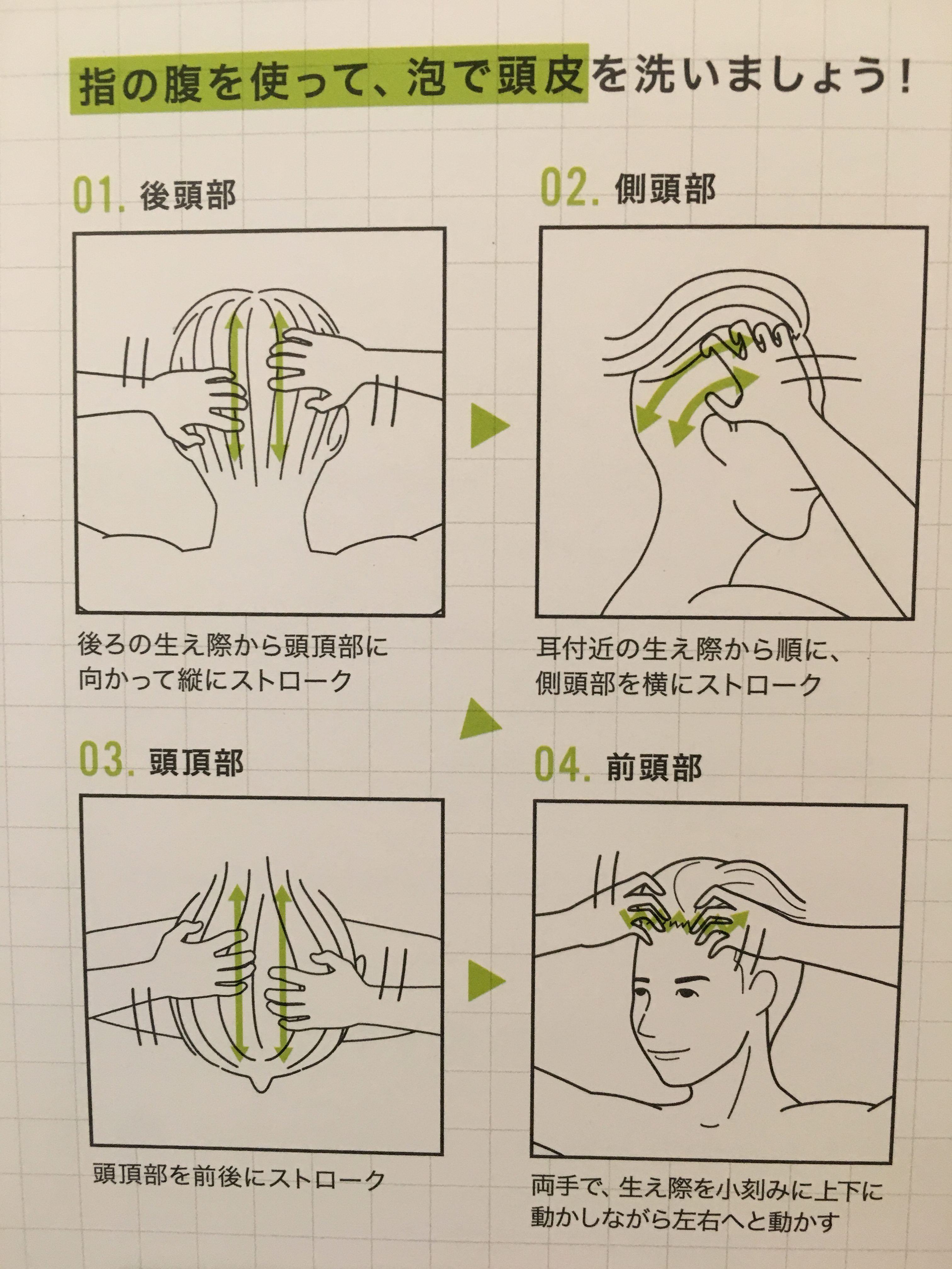 指の腹を使って、泡で頭皮を洗いましょう！

01. 後頭部

後ろの生え際から頭頂部に向かって縦にストローク

02. 側頭部

耳付近の生え際から順に、側頭部を横にストローク

03. 頭頂部

頭頂部を前後にストローク

04. 前頭部

両手で、生え際を小刻みに上下に動かしながら左右へと動かす